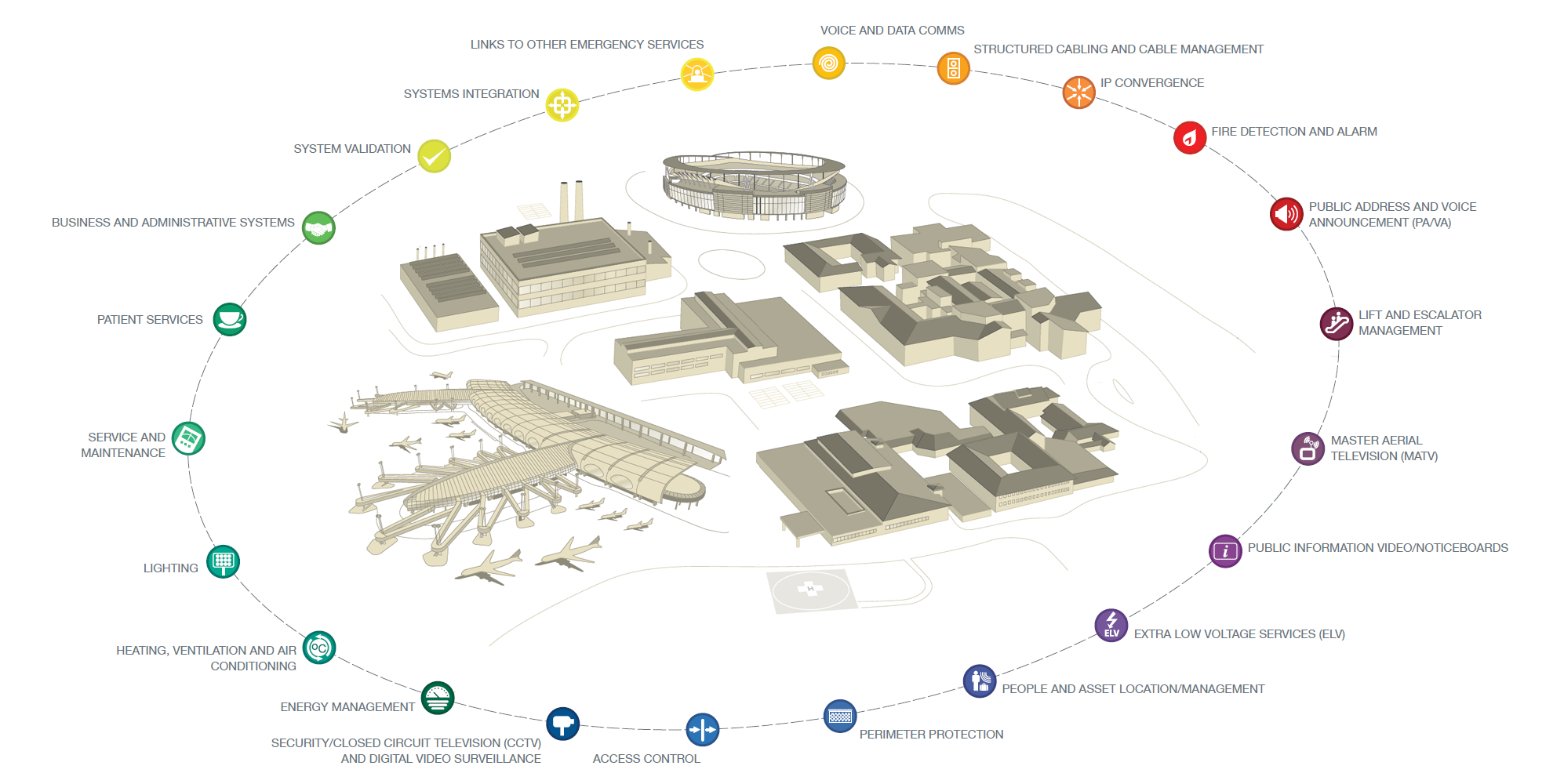 VOICE AND DATA COMMS

STRUCTURED CABLING AND CABLE MANAGEMENT

IP CONVERGENCE

FIRE DETECTION AND ALARM

PUBLIC ADDRESS AND VOICE ANNOUNCEMENT (PA/VA)

LIFT AND ESCALATOR MANAGEMENT

MASTER AERIAL TELEVISION (MATV)

PUBLIC INFORMATION VIDEO/NOTICEBOARDS

ELV

EXTRA LOW VOLTAGE SERVICES (ELV)

PEOPLE AND ASSET LOCATION/MANAGEMENT

PERIMETER PROTECTION

ACCESS CONTROL

SECURITY/CLOSED CIRCUIT TELEVISION (CCTV) AND DIGITAL VIDEO SURVEILLANCE

ENERGY MANAGEMENT

HEATING, VENTILATION AND AIR CONDITIONING

LIGHTING

SERVICE AND MAINTENANCE

PATIENT SERVICES

BUSINESS AND ADMINISTRATIVE SYSTEMS

SYSTEM VALIDATION

SYSTEMS INTEGRATION

LINKS TO OTHER EMERGENCY SERVICES